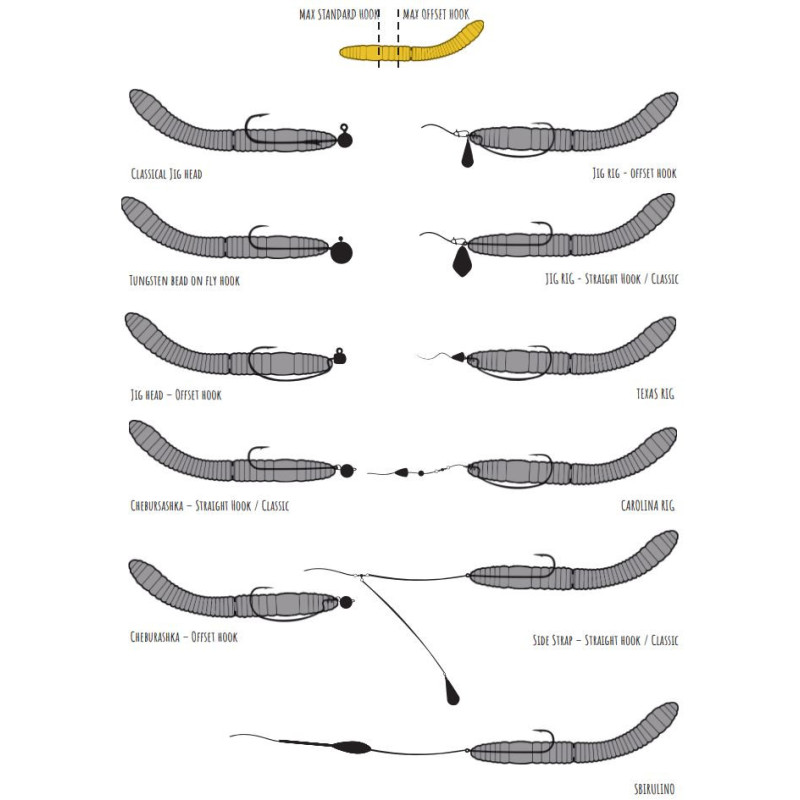 MAX STANDARD HOOK
MAX OFFSET HOOK

CLASSICAL JIG HEAD

JIG RIG - OFFSET HOOK

TUNGSTEN BEAD ON FLY HOOK

JIG RIG - STRAIGHT HOOK / CLASSIC

JIG HEAD - OFFSET HOOK

TEXAS RIG

CHEBURSASHKA - STRAIGHT HOOK / CLASSIC

CAROLINA RIG

CHEBURASHKA - OFFSET HOOK

SIDE STRAP - STRAIGHT HOOK / CLASSIC

SBIRULINO